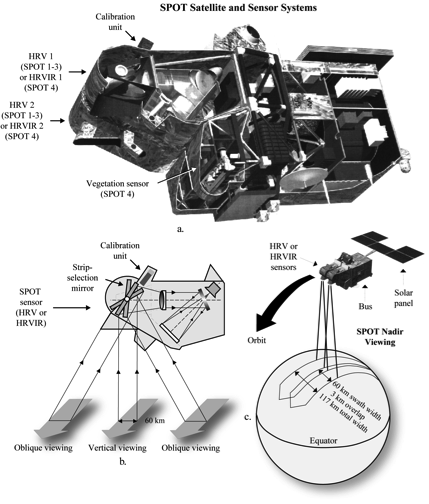 SPOT Satellite and Sensor Systems

Calibration unit

HRV 1 (SPOT 1-3) or HRVIR 1 (SPOT 4)

HRV 2 (SPOT 1-3) or HRVIR 2 (SPOT 4)

Vegetation sensor (SPOT 4)

a.

Calibration unit

Strip-selection mirror

SPOT sensor (HRV or HRVIR)

60 km

Oblique viewing

Vertical viewing

Oblique viewing

b.

HRV or HRVIR sensors

Bus

Solar panel

Orbit

SPOT Nadir Viewing

60 km swath width
3 km overlap
117 km total width

c.

Equator