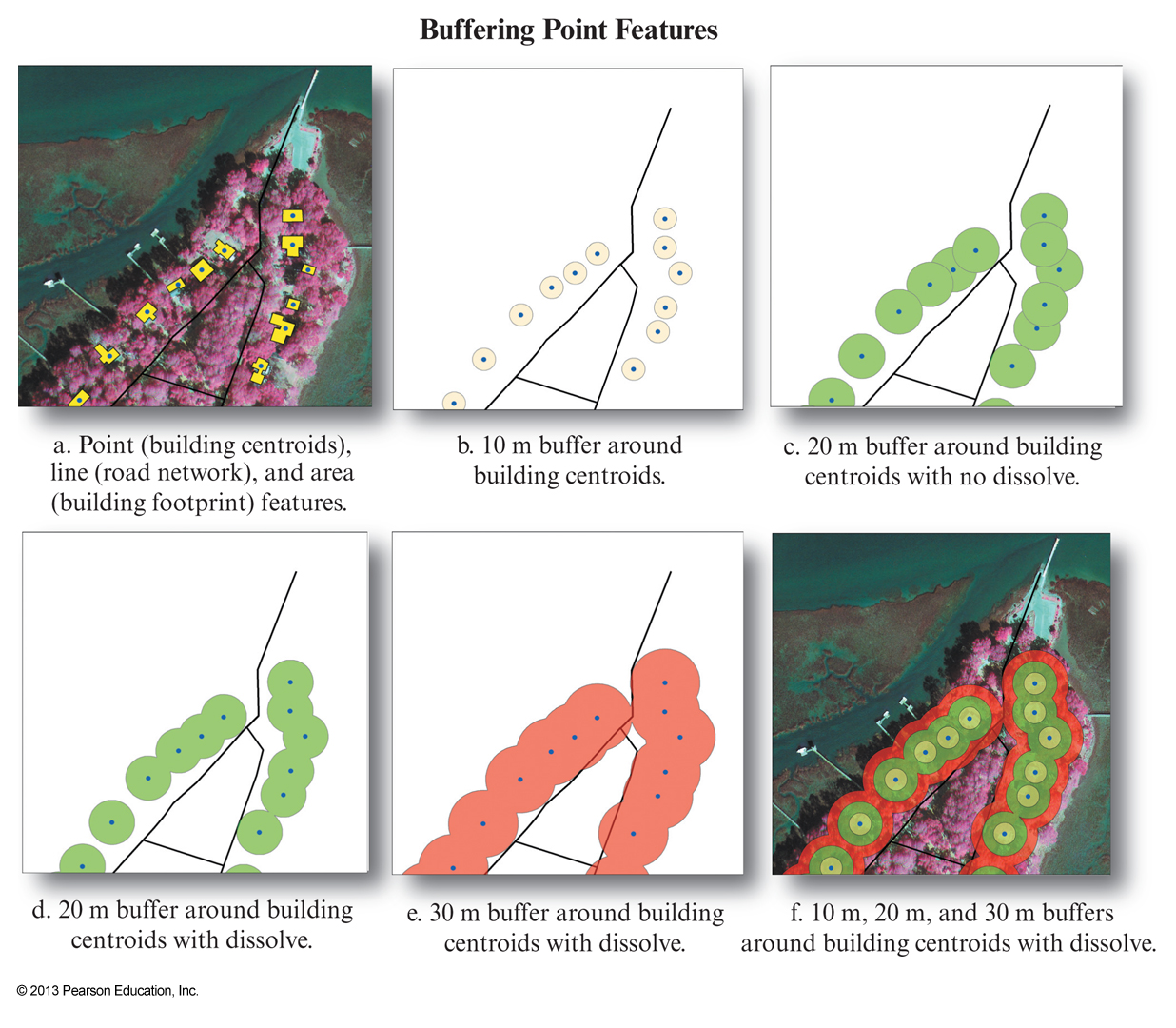 Buffering Point Features

a. Point (building centroids), line (road network), and area (building footprint) features.

b. 10 m buffer around building centroids.

c. 20 m buffer around building centroids with no dissolve.

d. 20 m buffer around building centroids with dissolve.

e. 30 m buffer around building centroids with dissolve.

f. 10 m, 20 m, and 30 m buffers around building centroids with dissolve.

© 2013 Pearson Education, Inc.